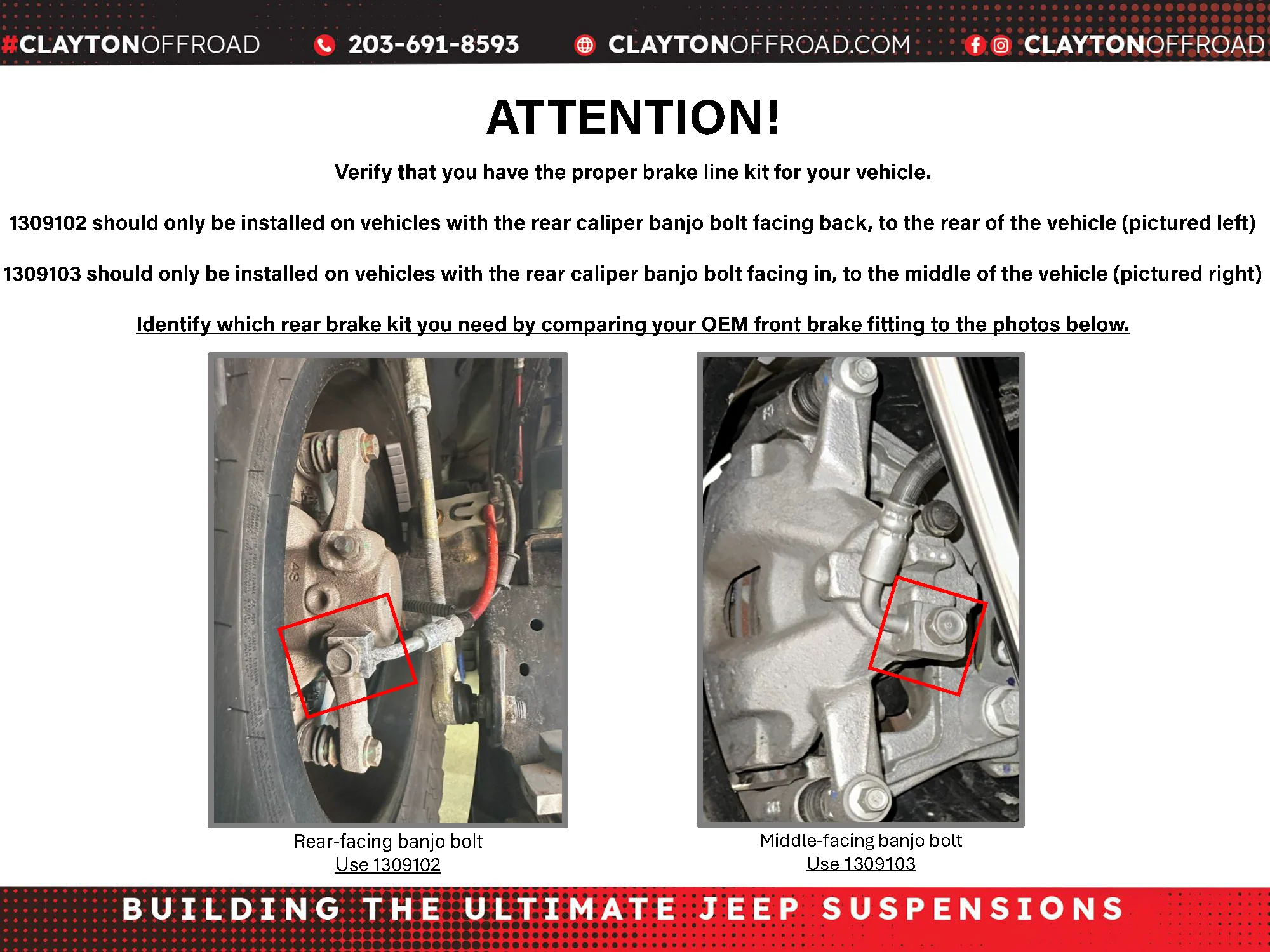 #CLAYTONOFFROAD 203-691-8593 CLAYTONOFFROAD.COM CLAYTONOFFROAD

ATTENTION!

Verify that you have the proper brake line kit for your vehicle.

1309102 should only be installed on vehicles with the rear caliper banjo bolt facing back, to the rear of the vehicle (pictured left)

1309103 should only be installed on vehicles with the rear caliper banjo bolt facing in, to the middle of the vehicle (pictured right)

Identify which rear brake kit you need by comparing your OEM front brake fitting to the photos below.

Rear-facing banjo bolt
Use 1309102

Middle-facing banjo bolt
Use 1309103

BUILDING THE ULTIMATE JEEP SUSPENSIONS